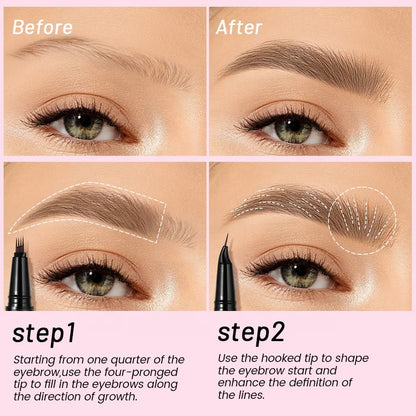 Before

After

step1

Starting from one quarter of the eyebrow,use the four-pronged tip to fill in the eyebrows along the direction of growth.

step2

Use the hooked tip to shape the eyebrow start and enhance the definition of the lines.