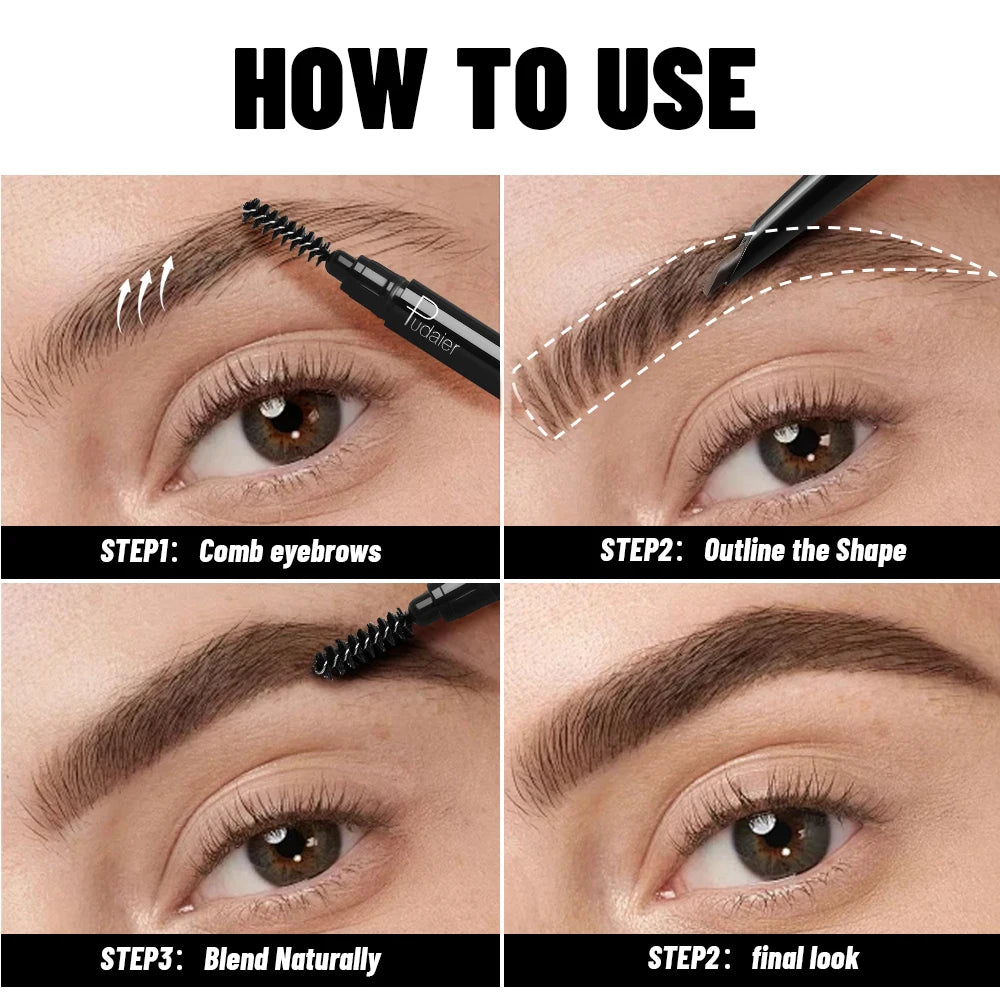 HOW TO USE

Pudaier

STEP1: Comb eyebrows

STEP2: Outline the Shape

STEP3: Blend Naturally

STEP2: final look