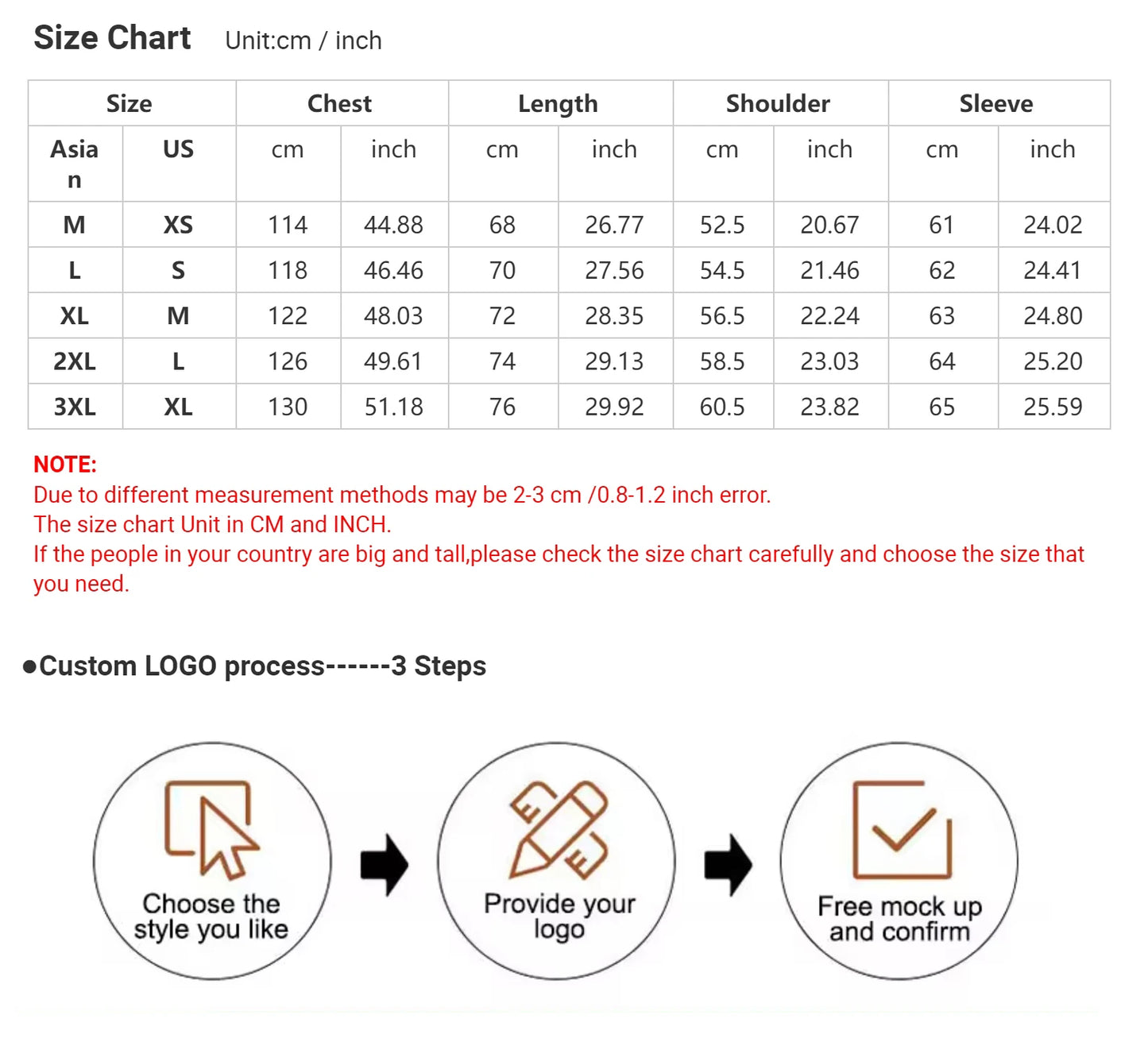 Size Chart Unit:cm / inch

| Size | | Chest | | Length | | Shoulder | | Sleeve | |
|---|---|---|---|---|---|---|---|---|---|
| Asian | US | cm | inch | cm | inch | cm | inch | cm | inch |
| M | XS | 114 | 44.88 | 68 | 26.77 | 52.5 | 20.67 | 61 | 24.02 |
| L | S | 118 | 46.46 | 70 | 27.56 | 54.5 | 21.46 | 62 | 24.41 |
| XL | M | 122 | 48.03 | 72 | 28.35 | 56.5 | 22.24 | 63 | 24.80 |
| 2XL | L | 126 | 49.61 | 74 | 29.13 | 58.5 | 23.03 | 64 | 25.20 |
| 3XL | XL | 130 | 51.18 | 76 | 29.92 | 60.5 | 23.82 | 65 | 25.59 |

NOTE:
Due to different measurement methods may be 2-3 cm /0.8-1.2 inch error.
The size chart Unit in CM and INCH.
If the people in your country are big and tall,please check the size chart carefully and choose the size that you need.

●Custom LOGO process------3 Steps

Choose the style you like

Provide your logo

Free mock up and confirm